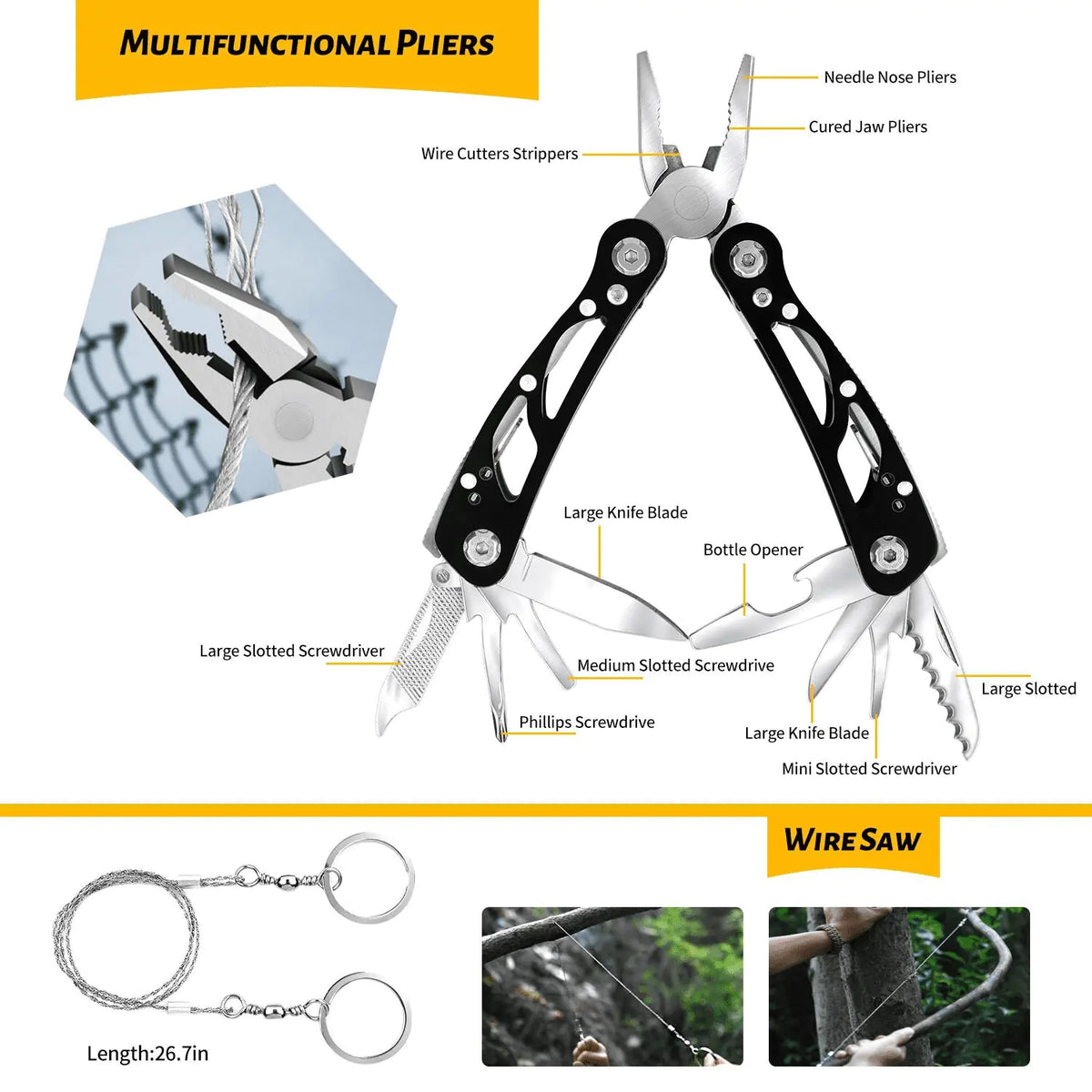 MULTIFUNCTIONAL PLIERS

Needle Nose Pliers

Cured Jaw Pliers

Wire Cutters Strippers

Large Knife Blade

Bottle Opener

Large Slotted Screwdriver

Medium Slotted Screwdrive

Large Slotted

Phillips Screwdrive

Large Knife Blade

Mini Slotted Screwdriver

WIRE SAW

Length:26.7in